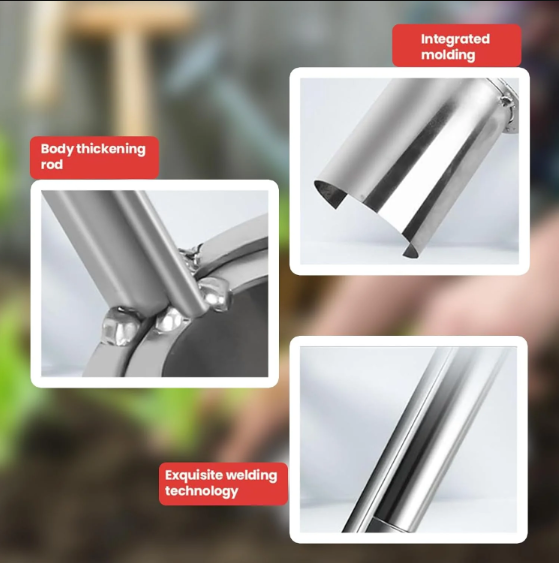 Integrated molding

Body thickening rod

Exquisite welding technology